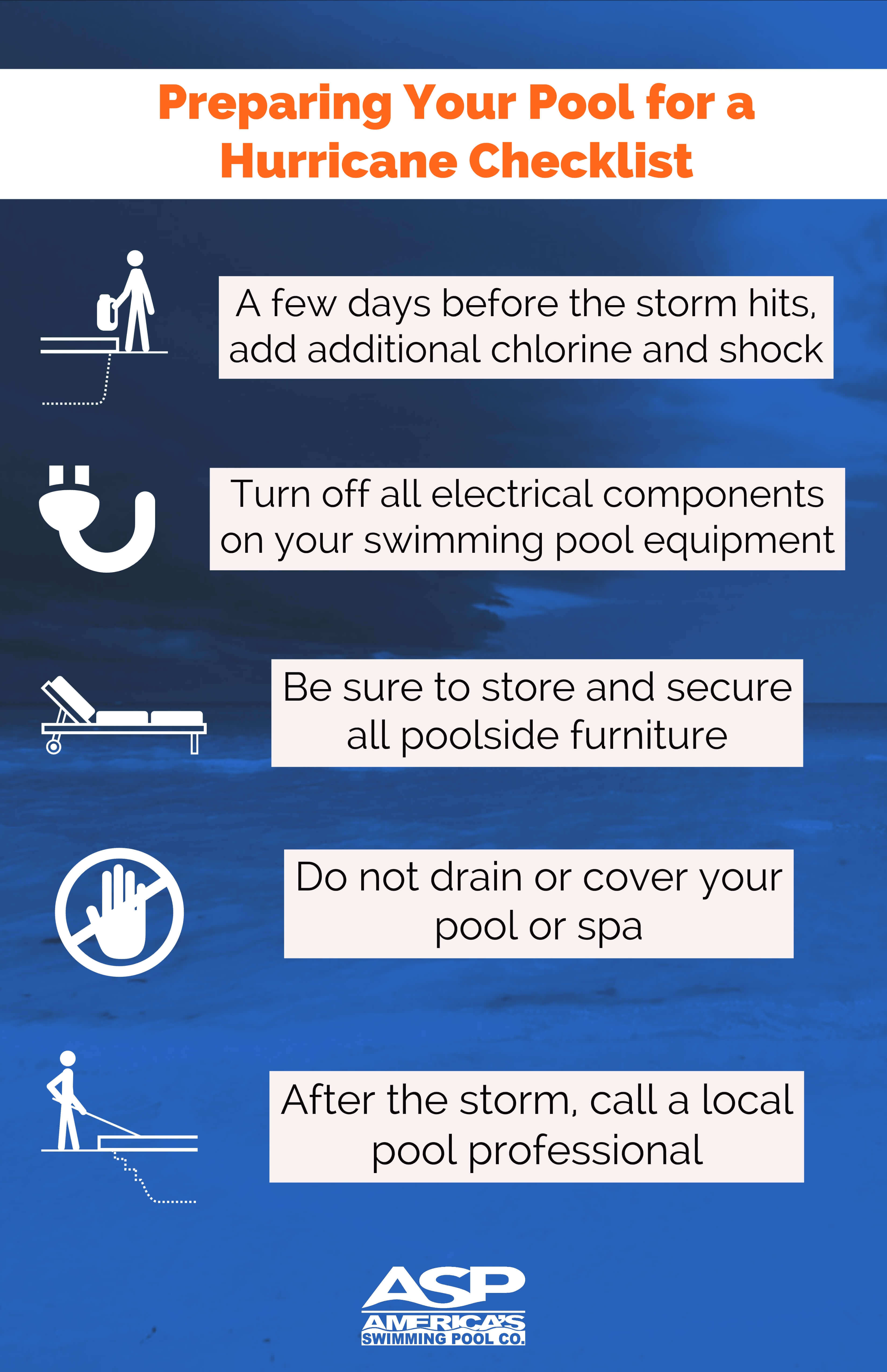 Preparing Your Pool for a Hurricane Checklist

A few days before the storm hits, add additional chlorine and shock

Turn off all electrical components on your swimming pool equipment

Be sure to store and secure all poolside furniture

Do not drain or cover your pool or spa

After the storm, call a local pool professional

ASP
AMERICA'S
SWIMMING POOL CO.